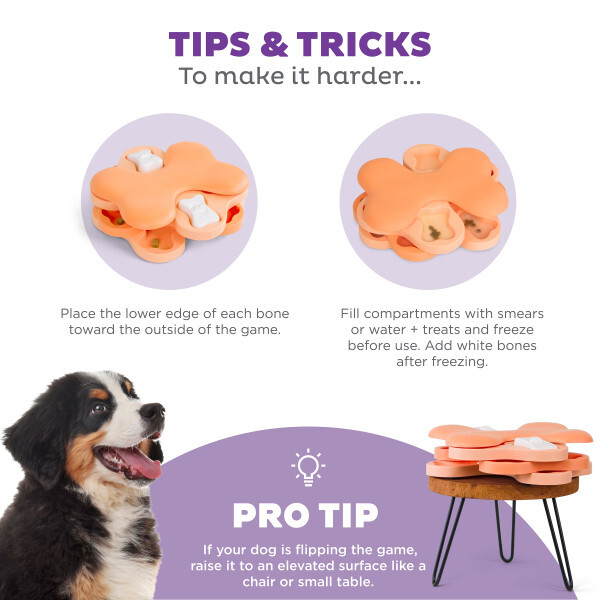 TIPS & TRICKS
To make it harder...

Place the lower edge of each bone toward the outside of the game.

Fill compartments with smears or water + treats and freeze before use. Add white bones after freezing.

PRO TIP

If your dog is flipping the game, raise it to an elevated surface like a chair or small table.