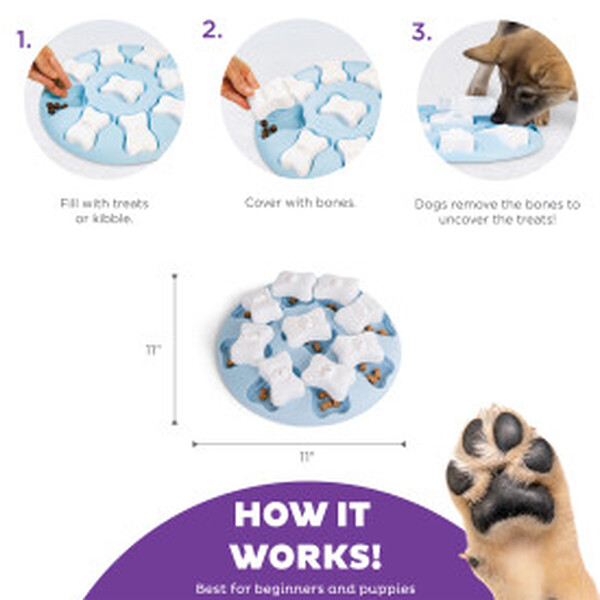 1.

Fill with treats or kibble.

2.

Cover with bones.

3.

Dogs remove the bones to uncover the treats!

11"

11"

HOW IT WORKS!

Best for beginners and puppies