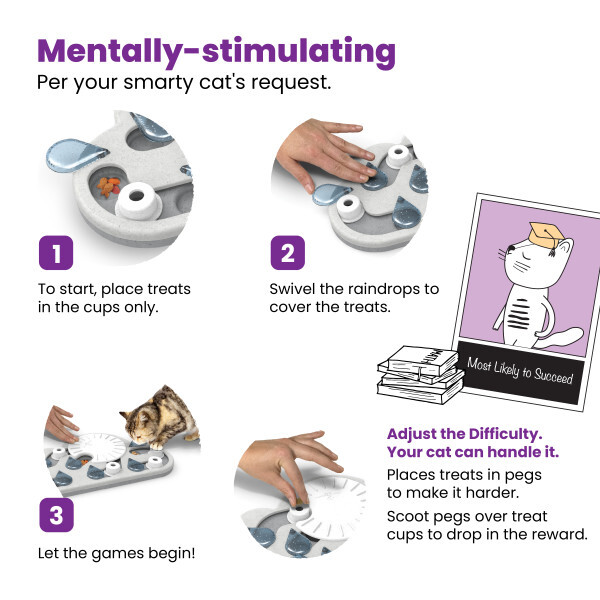 Mentally-stimulating
Per your smarty cat's request.

1
To start, place treats in the cups only.

2
Swivel the raindrops to cover the treats.

Most Likely to Succeed

3
Let the games begin!

Adjust the Difficulty.
Your cat can handle it.

Places treats in pegs to make it harder.

Scoot pegs over treat cups to drop in the reward.