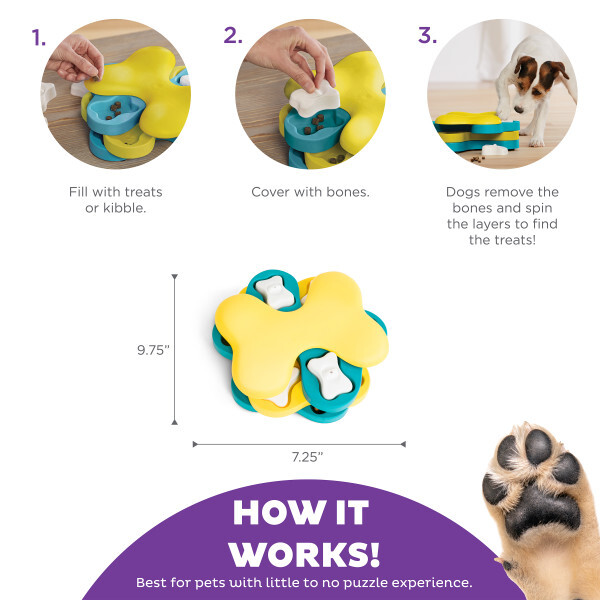 1.

Fill with treats or kibble.

2.

Cover with bones.

3.

Dogs remove the bones and spin the layers to find the treats!

9.75"

7.25"

HOW IT WORKS!

Best for pets with little to no puzzle experience.