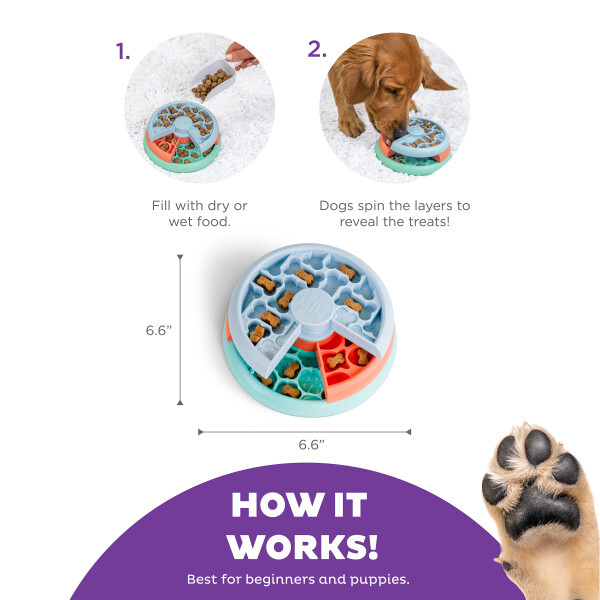 1.

Fill with dry or wet food.

2.

Dogs spin the layers to reveal the treats!

6.6"

6.6"

HOW IT WORKS!

Best for beginners and puppies.