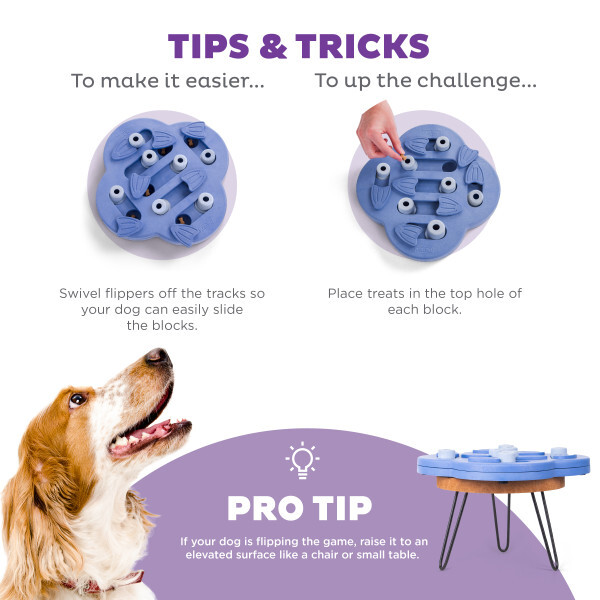 TIPS & TRICKS

To make it easier...

Swivel flippers off the tracks so your dog can easily slide the blocks.

To up the challenge...

Place treats in the top hole of each block.

PRO TIP

If your dog is flipping the game, raise it to an elevated surface like a chair or small table.