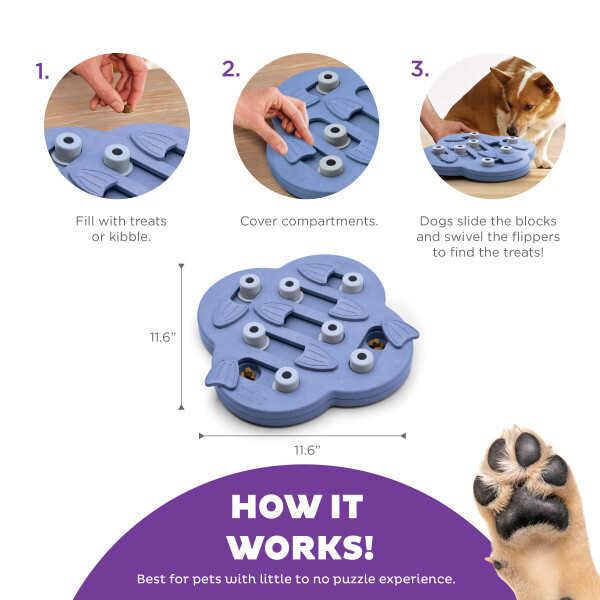 1.

Fill with treats or kibble.

2.

Cover compartments.

3.

Dogs slide the blocks and swivel the flippers to find the treats!

11.6"

11.6"

HOW IT WORKS!

Best for pets with little to no puzzle experience.